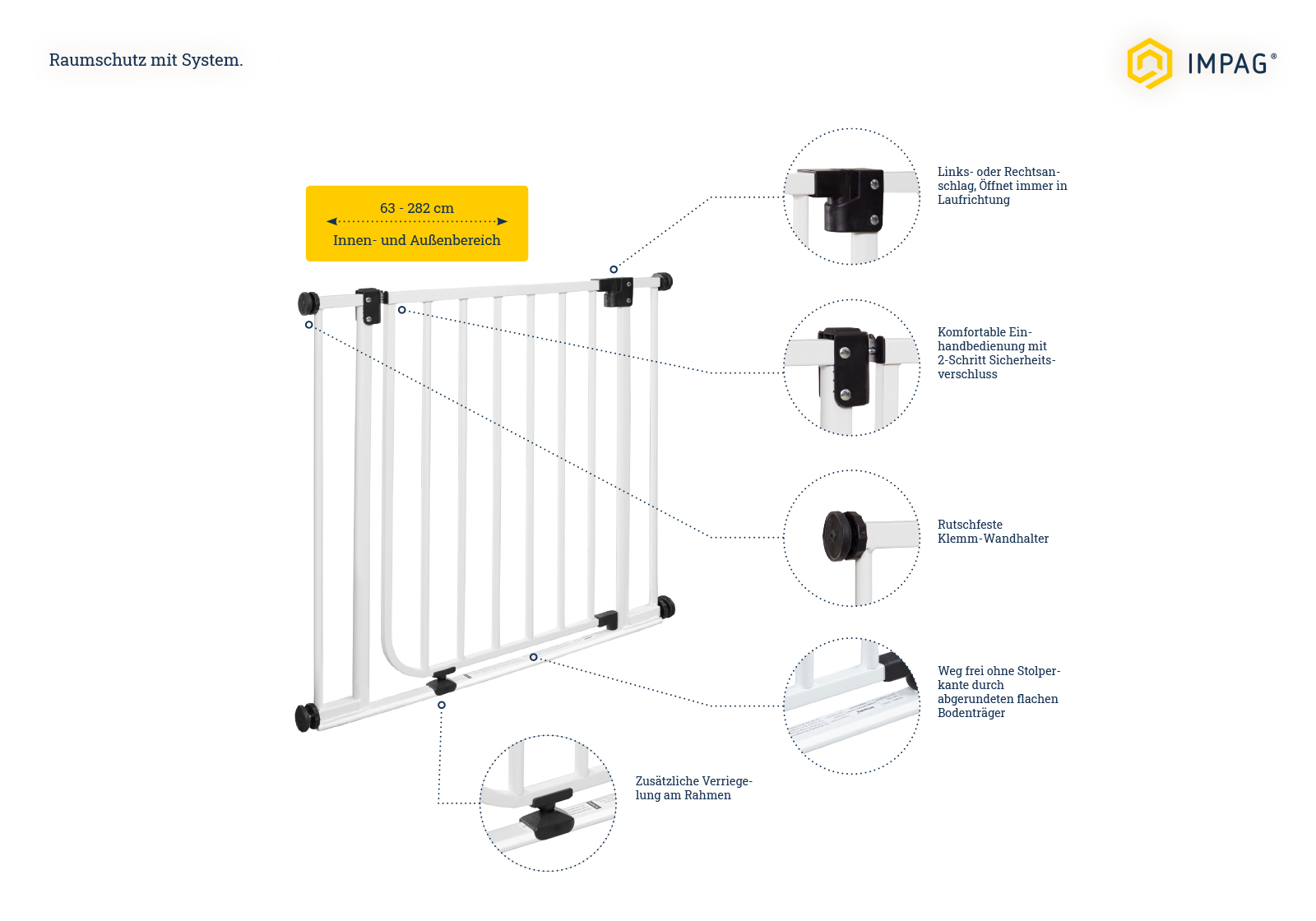 Raumschutz mit System.

IMPAG®

63 - 282 cm

Innen- und Außenbereich

Links- oder Rechtsanschlag, Öffnet immer in Laufrichtung

Komfortable Einhandbedienung mit 2-Schritt Sicherheitsverschluss

Rutschfeste Klemm-Wandhalter

Weg frei ohne Stolperkante durch abgerundeten flachen Bodenträger

Zusätzliche Verriegelung am Rahmen