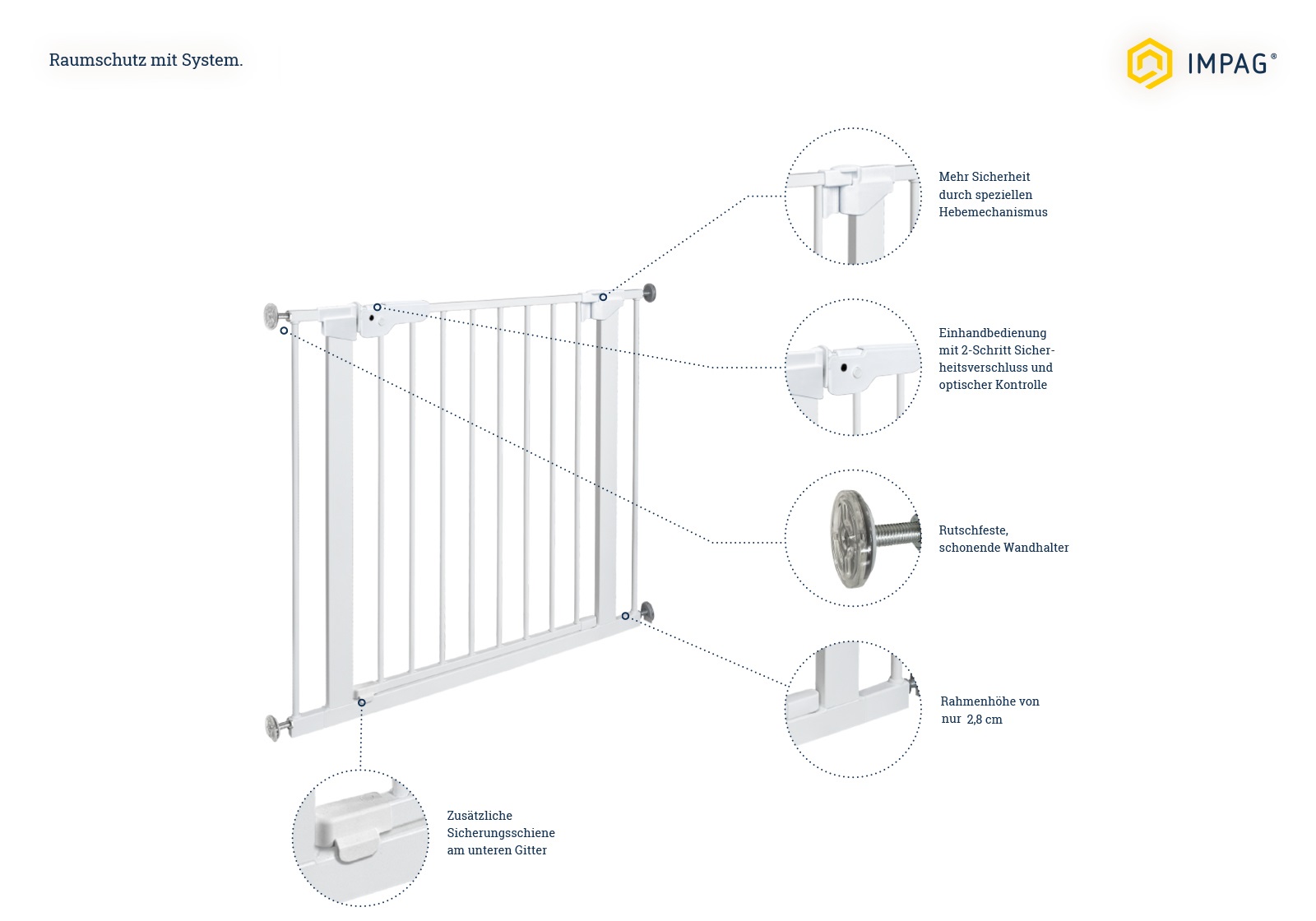 Raumschutz mit System.

IMPAG®

Mehr Sicherheit durch speziellen Hebemechanismus

Einhandbedienung mit 2-Schritt Sicherheitsverschluss und optischer Kontrolle

Rutschfeste, schonende Wandhalter

Rahmenhöhe von nur 2,8 cm

Zusätzliche Sicherungsschiene am unteren Gitter