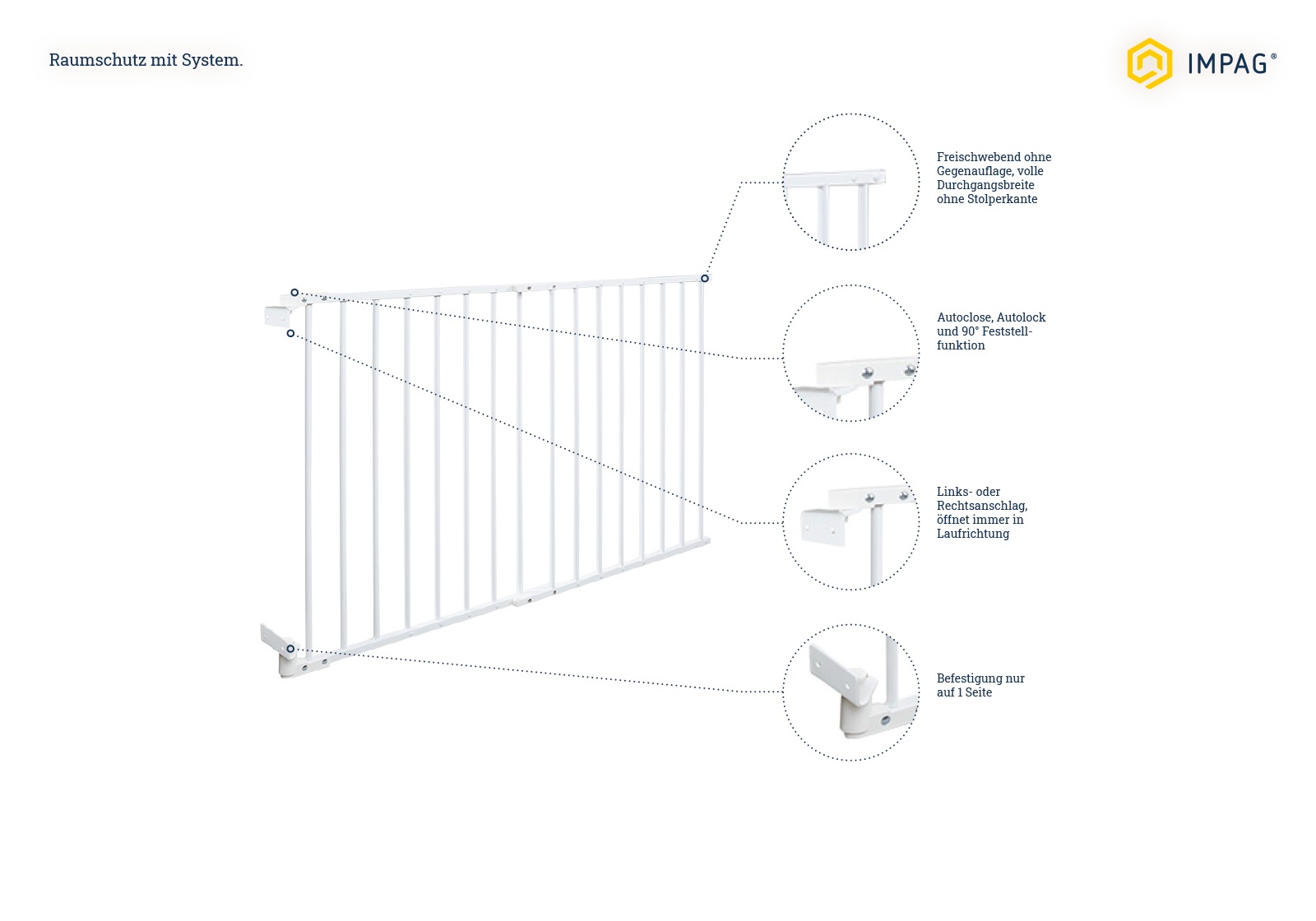 Raumschutz mit System.

IMPAG®

Freischwebend ohne Gegenauflage, volle Durchgangsbreite ohne Stolperkante

Autoclose, Autolock und 90° Feststellfunktion

Links- oder Rechtsanschlag, öffnet immer in Laufrichtung

Befestigung nur auf 1 Seite