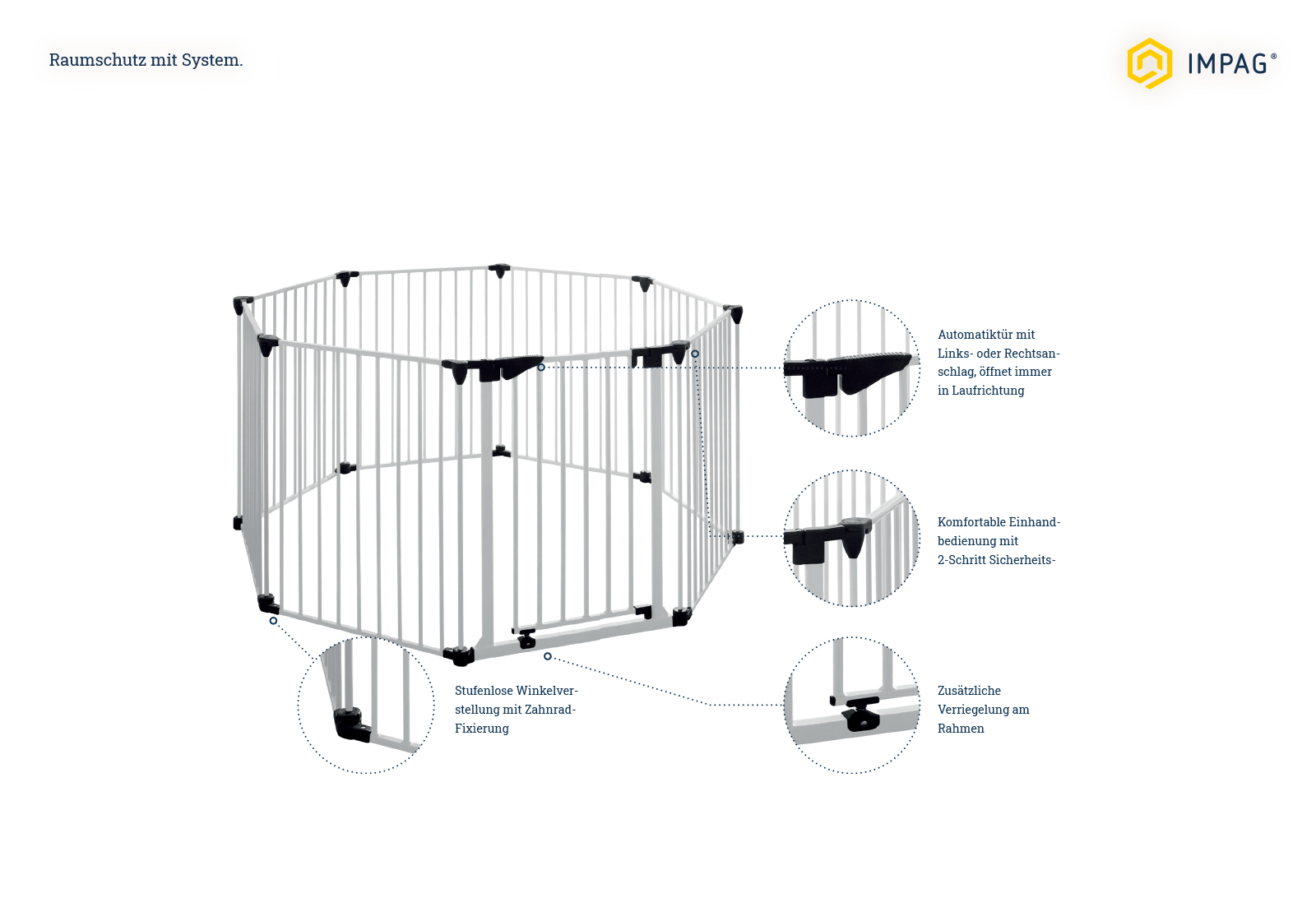 Raumschutz mit System.

IMPAG®

Automatiktür mit Links- oder Rechtsanschlag, öffnet immer in Laufrichtung

Komfortable Einhandbedienung mit 2-Schritt Sicherheits-

Stufenlose Winkelverstellung mit Zahnrad-Fixierung

Zusätzliche Verriegelung am Rahmen