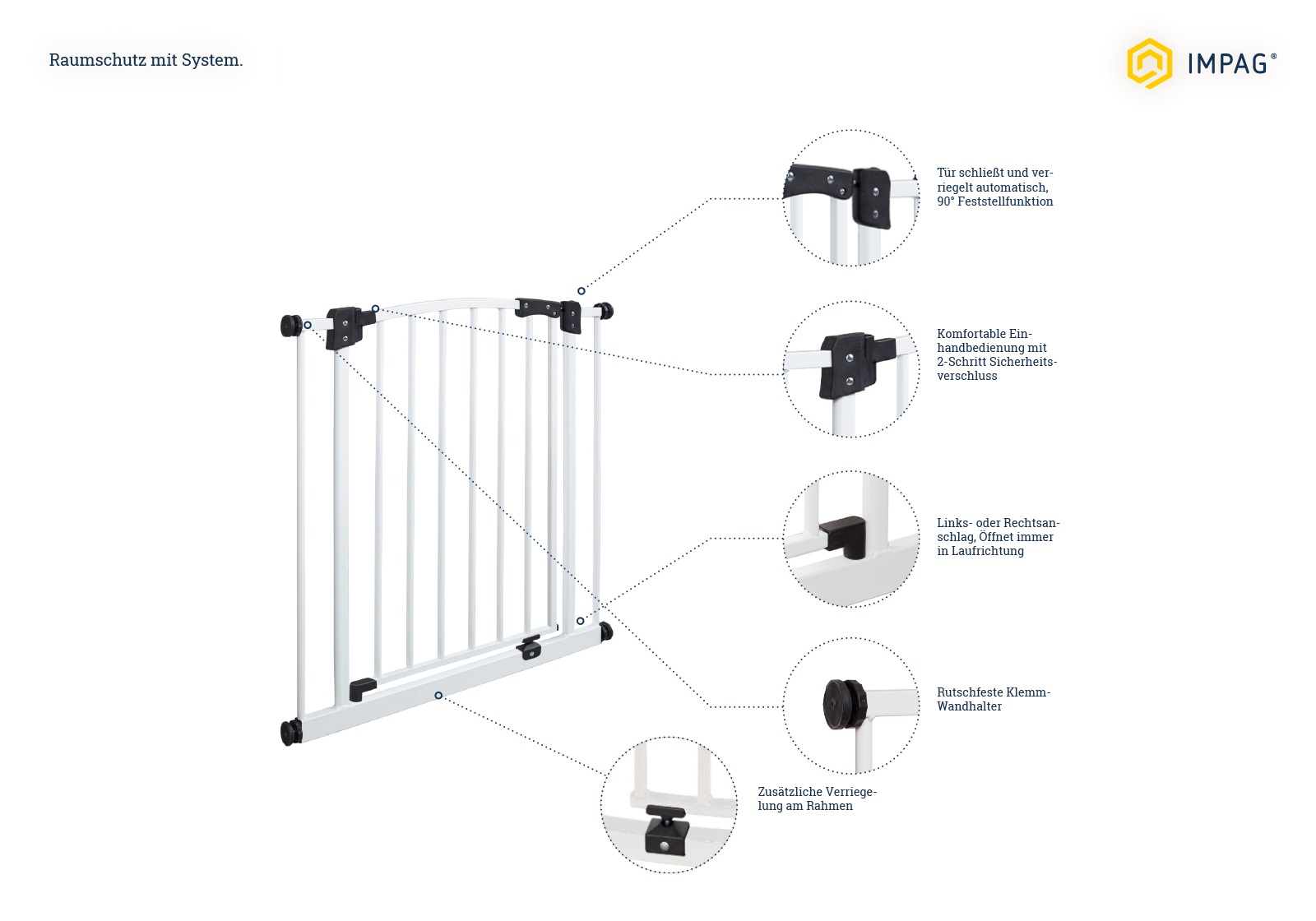 Raumschutz mit System.

IMPAG®

Tür schließt und verriegelt automatisch, 90° Feststellfunktion

Komfortable Einhandbedienung mit 2-Schritt Sicherheitsverschluss

Links- oder Rechtsanschlag, Öffnet immer in Laufrichtung

Rutschfeste Klemm-Wandhalter

Zusätzliche Verriegelung am Rahmen