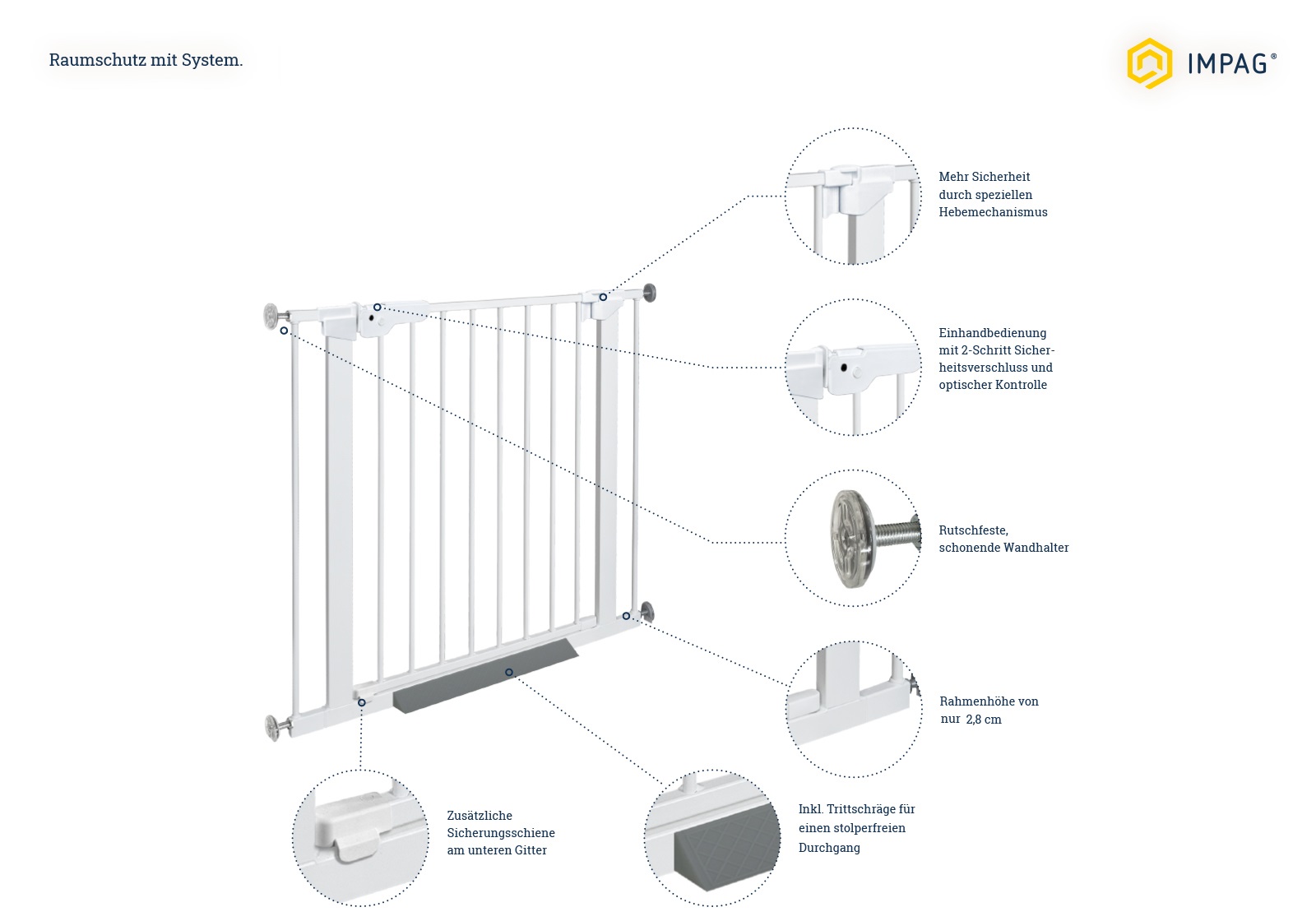 Raumschutz mit System.

IMPAG®

Mehr Sicherheit durch speziellen Hebemechanismus

Einhandbedienung mit 2-Schritt Sicherheitsverschluss und optischer Kontrolle

Rutschfeste, schonende Wandhalter

Rahmenhöhe von nur 2,8 cm

Zusätzliche Sicherungsschiene am unteren Gitter

Inkl. Trittschräge für einen stolperfreien Durchgang