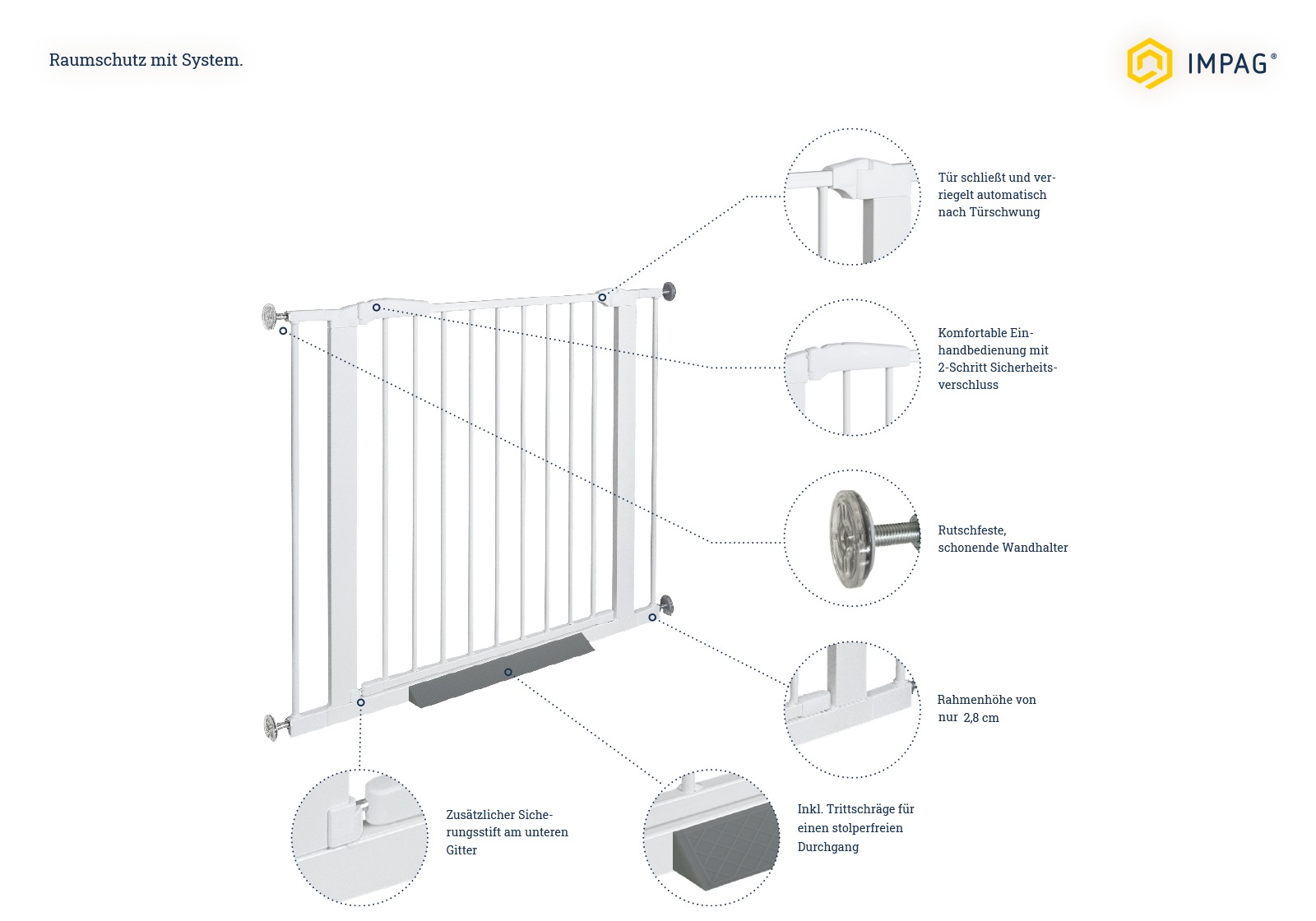 Raumschutz mit System.

IMPAG®

Tür schließt und verriegelt automatisch nach Türschwung

Komfortable Einhandbedienung mit 2-Schritt Sicherheitsverschluss

Rutschfeste, schonende Wandhalter

Rahmenhöhe von nur 2,8 cm

Zusätzlicher Sicherungsstift am unteren Gitter

Inkl. Trittschräge für einen stolperfreien Durchgang