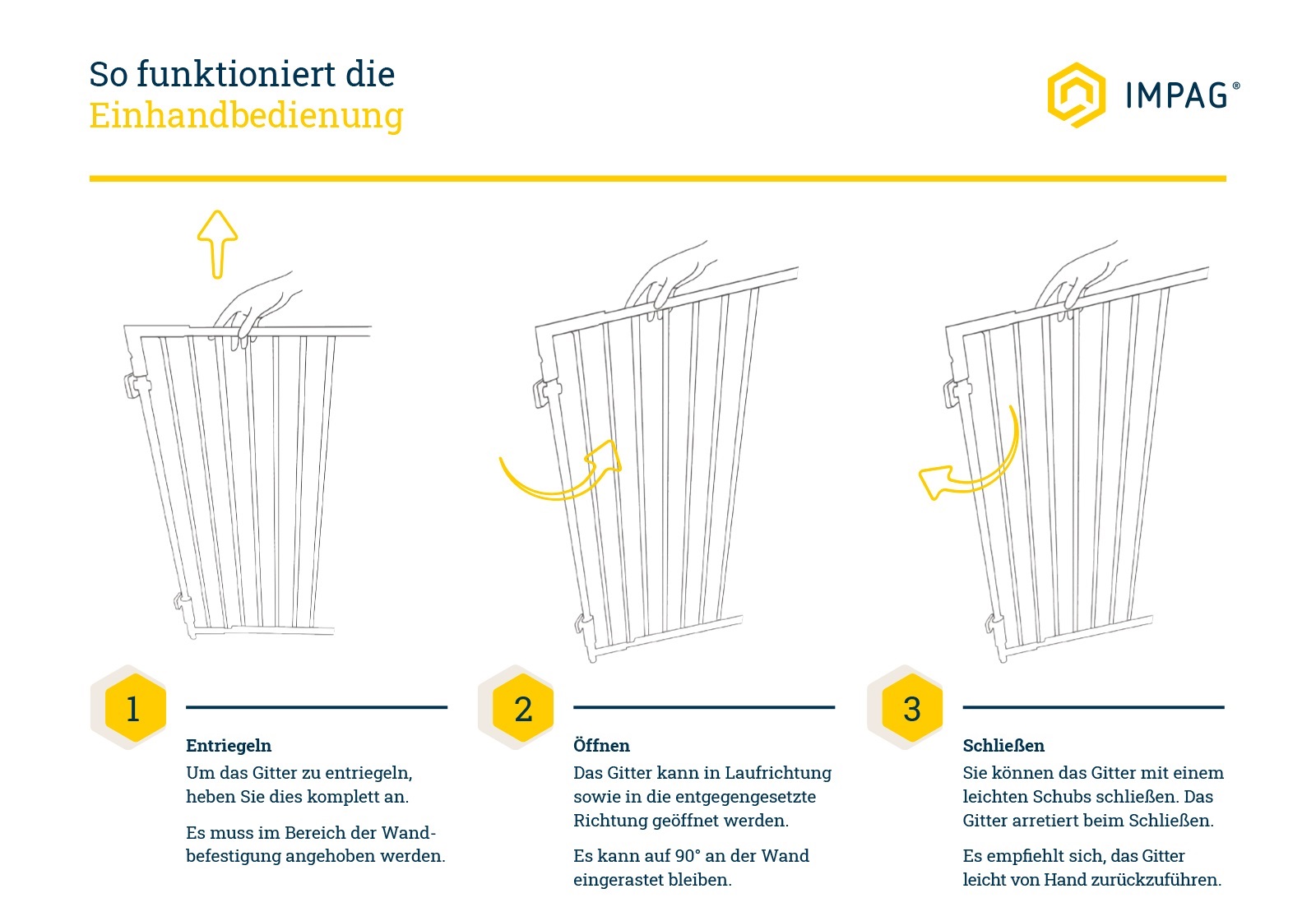 So funktioniert die
Einhandbedienung

IMPAG®

1

Entriegeln
Um das Gitter zu entriegeln, heben Sie dies komplett an.

Es muss im Bereich der Wandbefestigung angehoben werden.

2

Öffnen
Das Gitter kann in Laufrichtung sowie in die entgegengesetzte Richtung geöffnet werden.

Es kann auf 90° an der Wand eingerastet bleiben.

3

Schließen
Sie können das Gitter mit einem leichten Schubs schließen. Das Gitter arretiert beim Schließen.

Es empfiehlt sich, das Gitter leicht von Hand zurückzuführen.