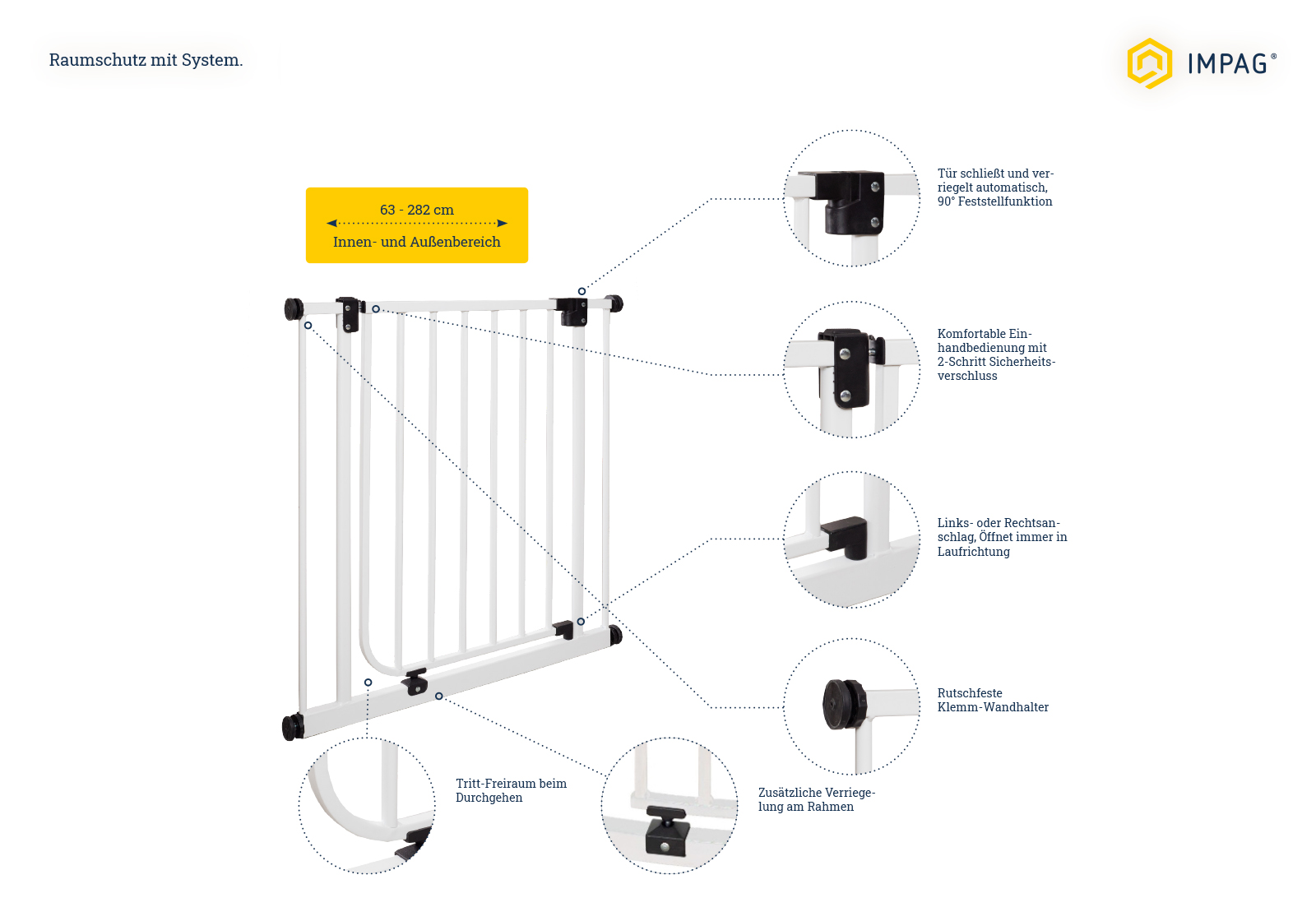 Raumschutz mit System.

IMPAG®

63 - 282 cm

Innen- und Außenbereich

Tür schließt und verriegelt automatisch, 90° Feststellfunktion

Komfortable Einhandbedienung mit 2-Schritt Sicherheitsverschluss

Links- oder Rechtsanschlag, Öffnet immer in Laufrichtung

Rutschfeste Klemm-Wandhalter

Tritt-Freiraum beim Durchgehen

Zusätzliche Verriegelung am Rahmen