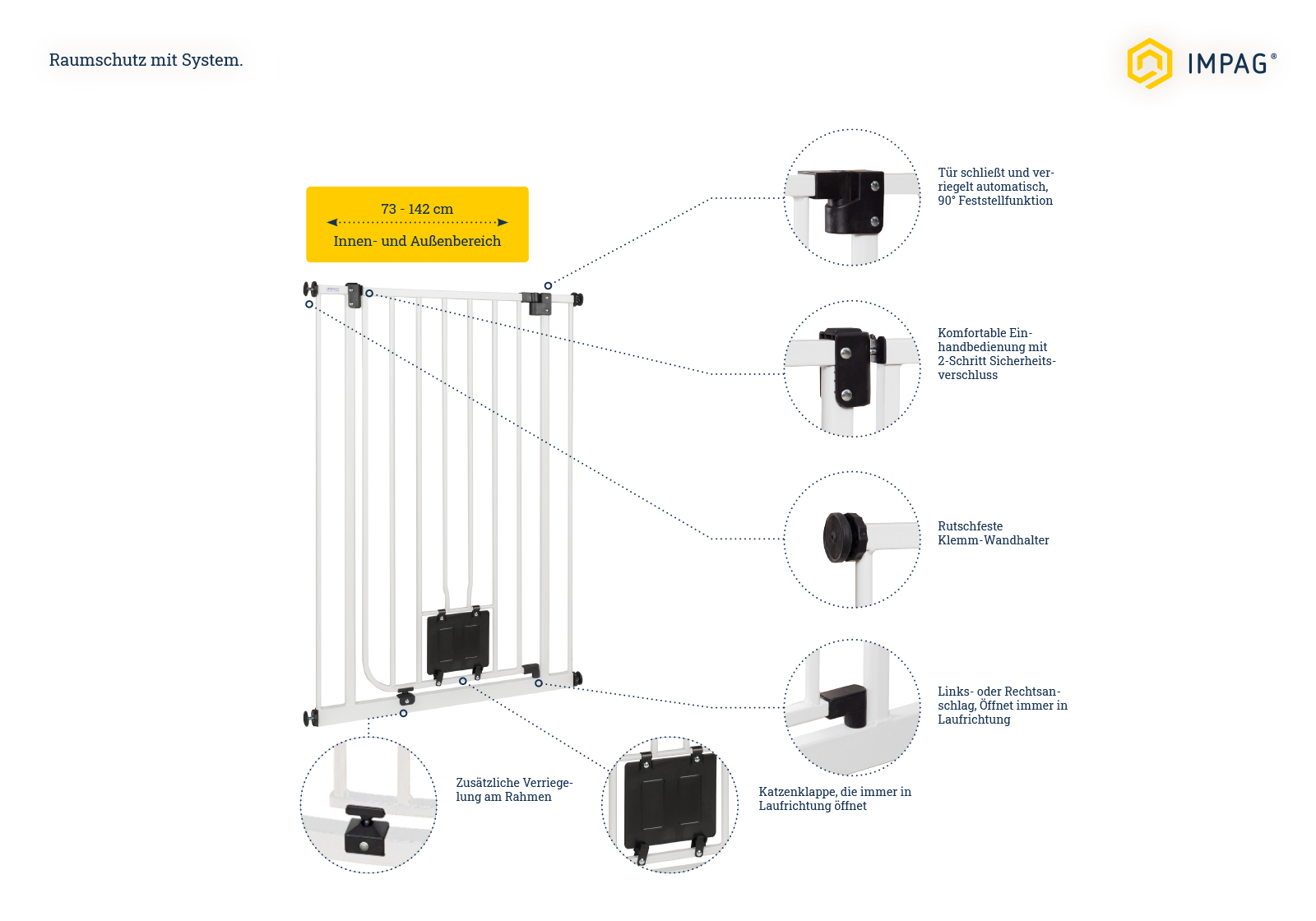 Raumschutz mit System.

IMPAG®

73 - 142 cm

Innen- und Außenbereich

Tür schließt und verriegelt automatisch, 90° Feststellfunktion

Komfortable Einhandbedienung mit 2-Schritt Sicherheitsverschluss

Rutschfeste Klemm-Wandhalter

Links- oder Rechtsanschlag, Öffnet immer in Laufrichtung

Zusätzliche Verriegelung am Rahmen

Katzenklappe, die immer in Laufrichtung öffnet