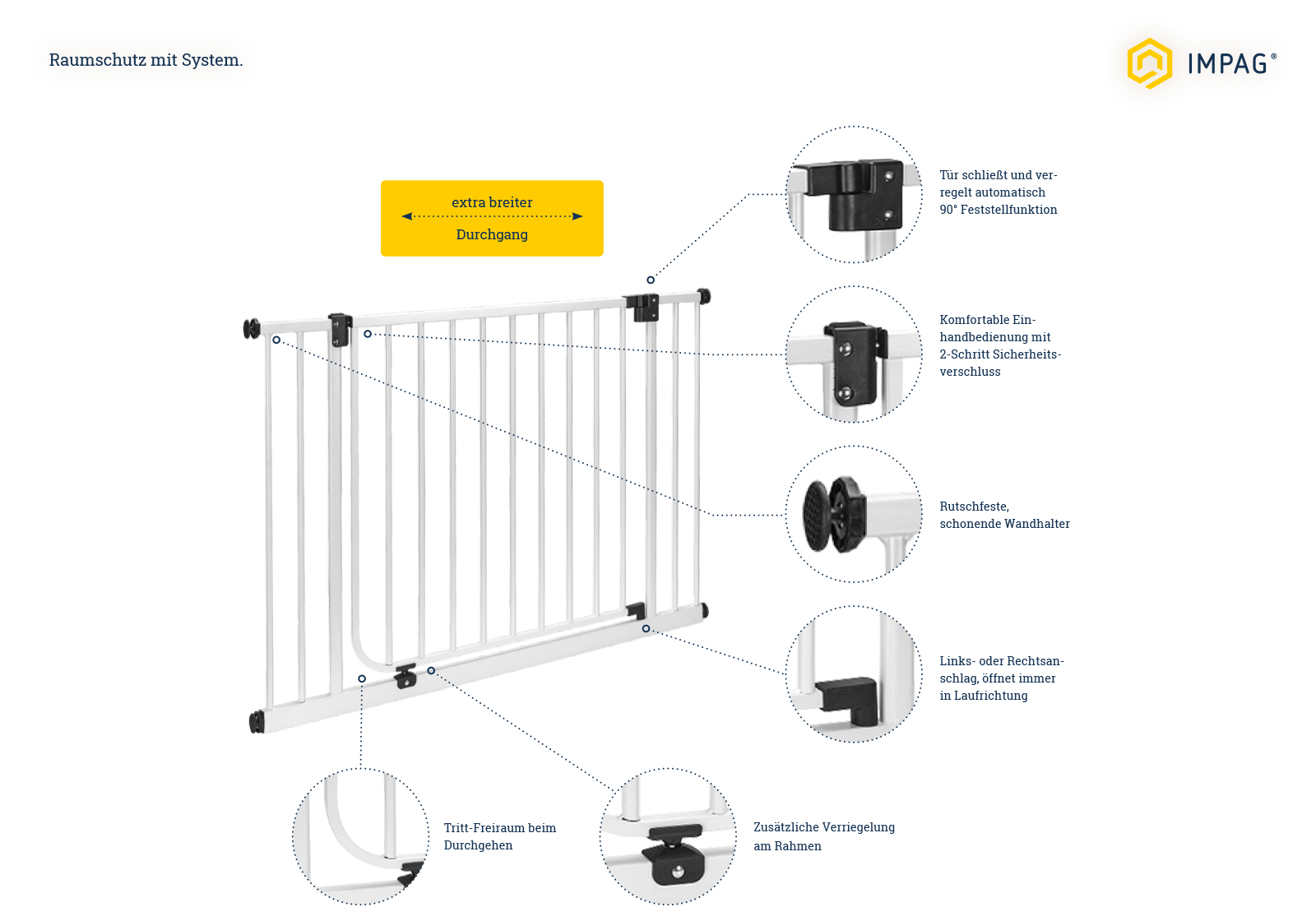 Raumschutz mit System.

IMPAG®

extra breiter

Durchgang

Tür schließt und verregelt automatisch 90° Feststellfunktion

Komfortable Einhandbedienung mit 2-Schritt Sicherheitsverschluss

Rutschfeste, schonende Wandhalter

Links- oder Rechtsanschlag, öffnet immer in Laufrichtung

Tritt-Freiraum beim Durchgehen

Zusätzliche Verriegelung am Rahmen